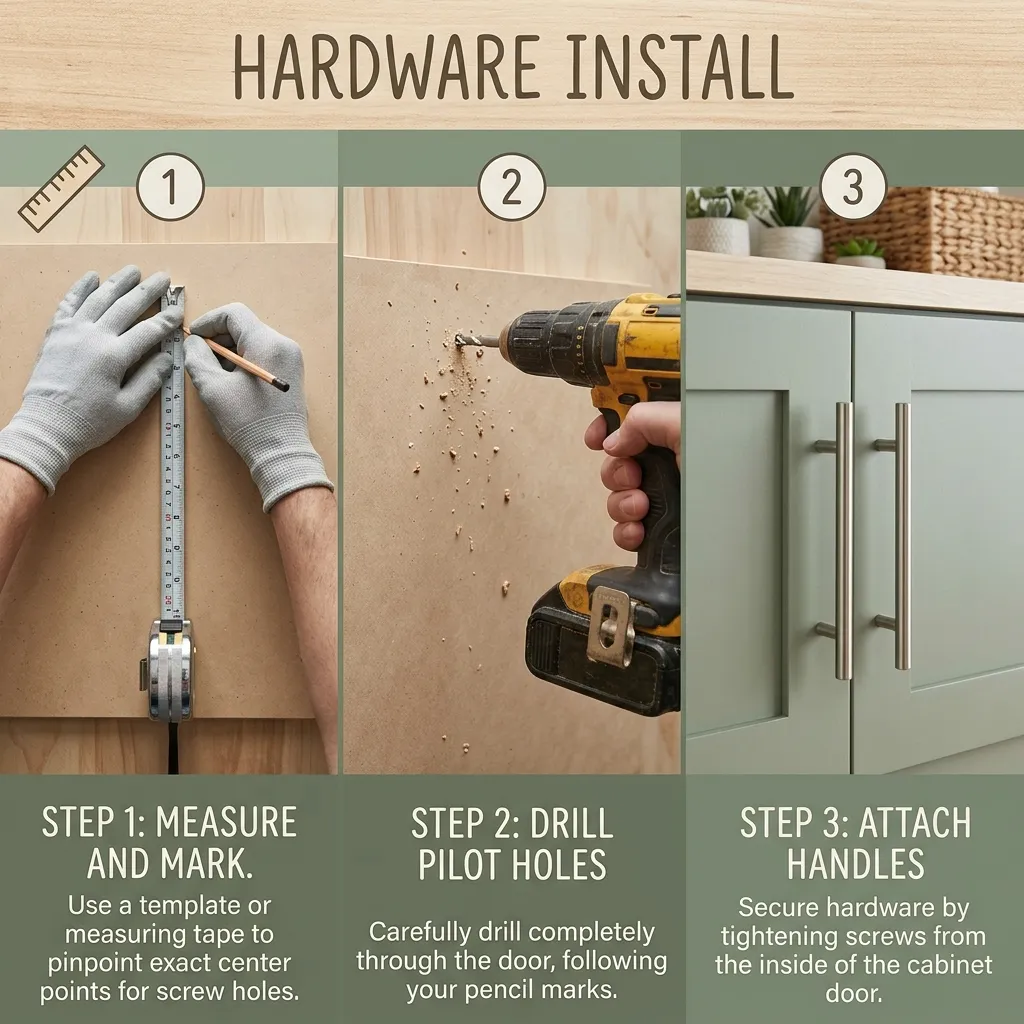 HARDWARE INSTALL

1

2

3

STEP 1: MEASURE AND MARK.

Use a template or measuring tape to pinpoint exact center points for screw holes.

STEP 2: DRILL PILOT HOLES

Carefully drill completely through the door, following your pencil marks.

STEP 3: ATTACH HANDLES

Secure hardware by tightening screws from the inside of the cabinet door.